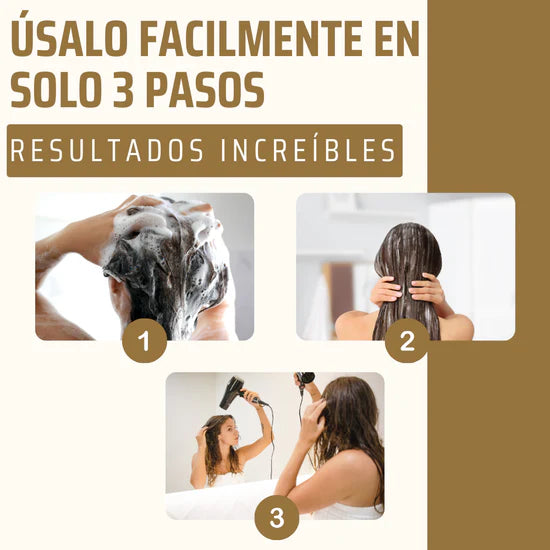 ÚSALO FACILMENTE EN SOLO 3 PASOS

RESULTADOS INCREÍBLES

1

2

3